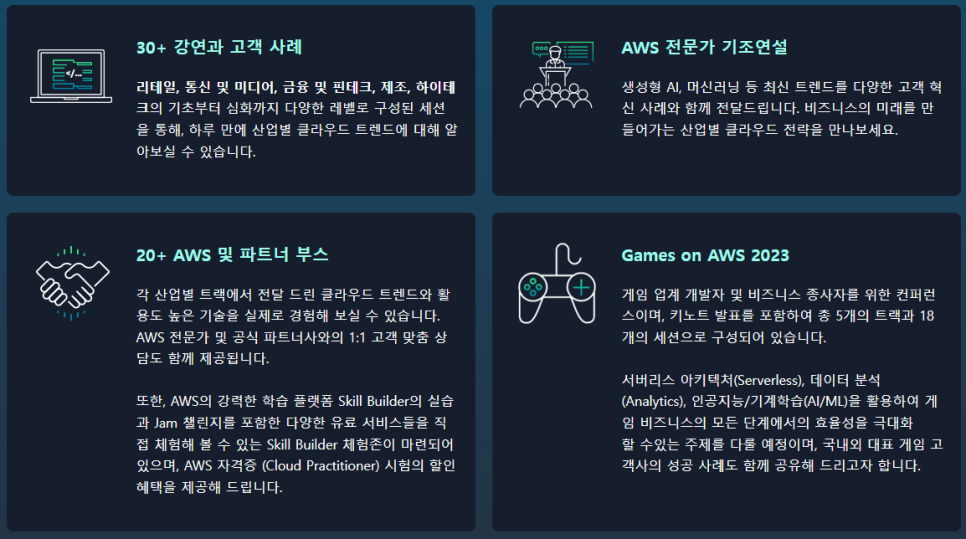 30+ 강연과 고객 사례

리테일, 통신 및 미디어, 금융 및 핀테크, 제조, 하이테크의 기초부터 심화까지 다양한 레벨로 구성된 세션을 통해, 하루 만에 산업별 클라우드 트렌드에 대해 알아보실 수 있습니다.

AWS 전문가 기조연설

생성형 AI, 머신러닝 등 최신 트렌드를 다양한 고객 혁신 사례와 함께 전달드립니다. 비즈니스의 미래를 만들어가는 산업별 클라우드 전략을 만나보세요.

20+ AWS 및 파트너 부스

각 산업별 트랙에서 전달 드린 클라우드 트렌드와 활용도 높은 기술을 실제로 경험해 보실 수 있습니다. AWS 전문가 및 공식 파트너사와의 1:1 고객 맞춤 상담도 함께 제공됩니다.

또한, AWS의 강력한 학습 플랫폼 Skill Builder의 실습과 Jam 챌린지를 포함한 다양한 유료 서비스들을 직접 체험해 볼 수 있는 Skill Builder 체험존이 마련되어 있으며, AWS 자격증 (Cloud Practitioner) 시험의 할인 혜택을 제공해 드립니다.

Games on AWS 2023

게임 업계 개발자 및 비즈니스 종사자를 위한 컨퍼런스이며, 키노트 발표를 포함하여 총 5개의 트랙과 18개의 세션으로 구성되어 있습니다.

서버리스 아키텍처(Serverless), 데이터 분석(Analytics), 인공지능/기계학습(AI/ML)을 활용하여 게임 비즈니스의 모든 단계에서의 효율성을 극대화 할 수있는 주제를 다룰 예정이며, 국내외 대표 게임 고객사의 성공 사례도 함께 공유해 드리고자 합니다.